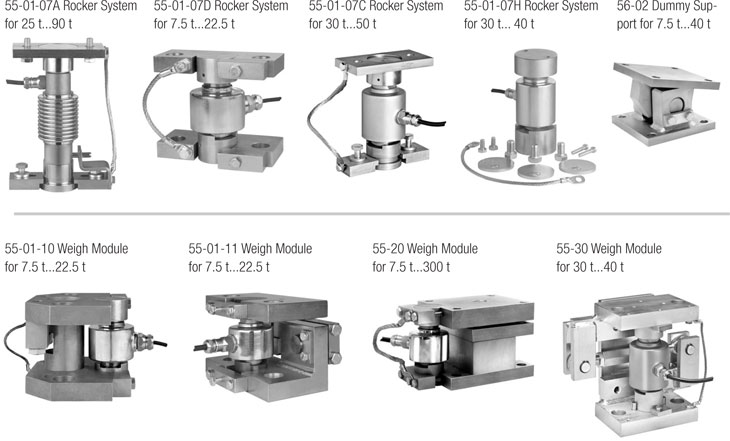 55-01-07A Rocker System for 25 t...90 t

55-01-07D Rocker System for 7.5 t...22.5 t

55-01-07C Rocker System for 30 t...50 t

55-01-07H Rocker System for 30 t... 40 t

56-02 Dummy Support for 7.5 t...40 t

55-01-10 Weigh Module for 7.5 t...22.5 t

55-01-11 Weigh Module for 7.5 t...22.5 t

55-20 Weigh Module for 7.5 t...300 t

55-30 Weigh Module for 30 t...40 t